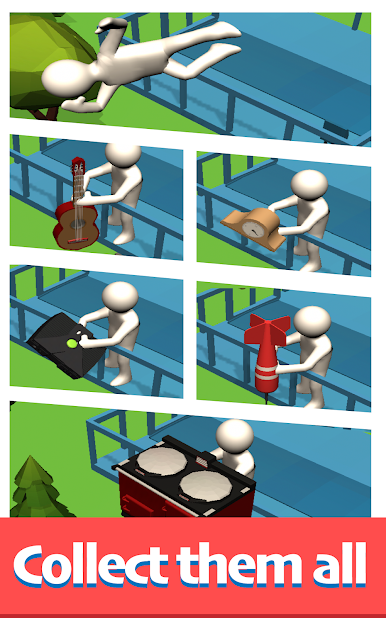 Collect them all