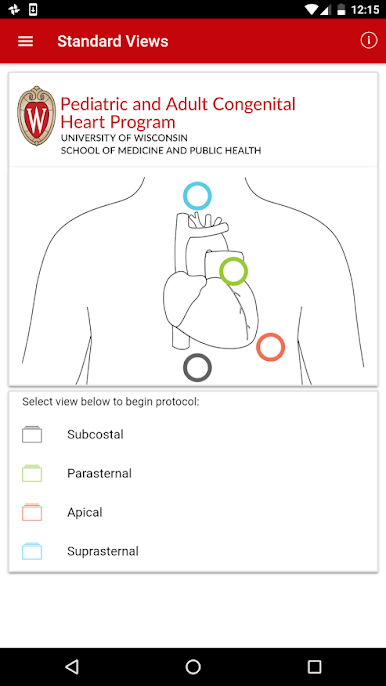 12:15

Standard Views

W

Pediatric and Adult Congenital Heart Program
UNIVERSITY OF WISCONSIN
SCHOOL OF MEDICINE AND PUBLIC HEALTH

Select view below to begin protocol:

Subcostal

Parasternal

Apical

Suprasternal