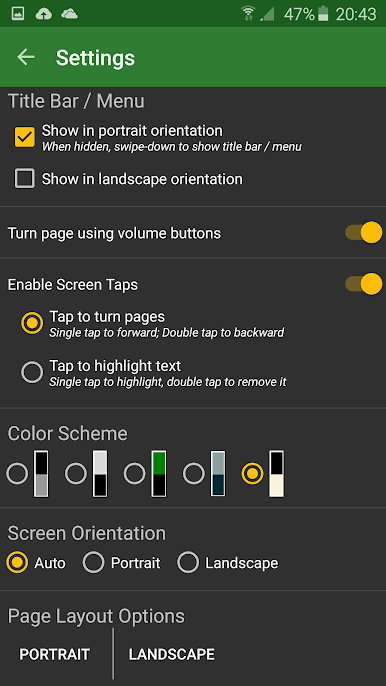 47% 20:43

Settings

Title Bar / Menu

Show in portrait orientation
When hidden, swipe-down to show title bar / menu

Show in landscape orientation

Turn page using volume buttons

Enable Screen Taps

Tap to turn pages
Single tap to forward; Double tap to backward

Tap to highlight text
Single tap to highlight, double tap to remove it

Color Scheme

Screen Orientation

Auto Portrait Landscape

Page Layout Options

PORTRAIT LANDSCAPE