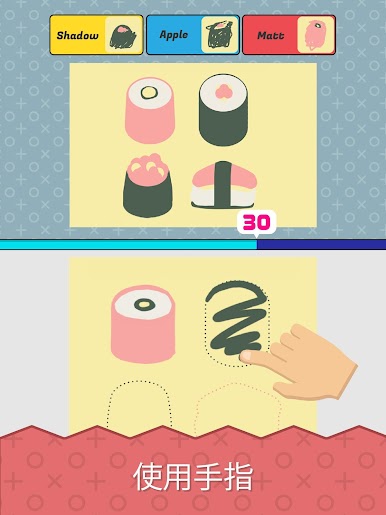 Shadow
Apple
Matt
30
使用手指