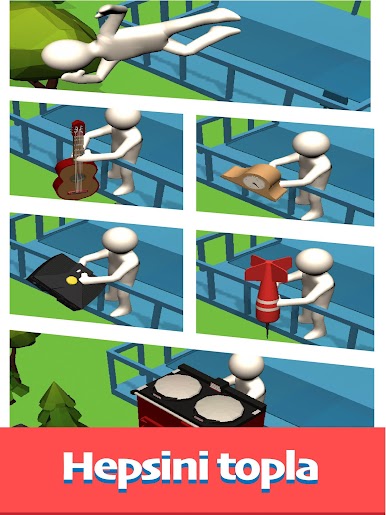 Hepsini topla