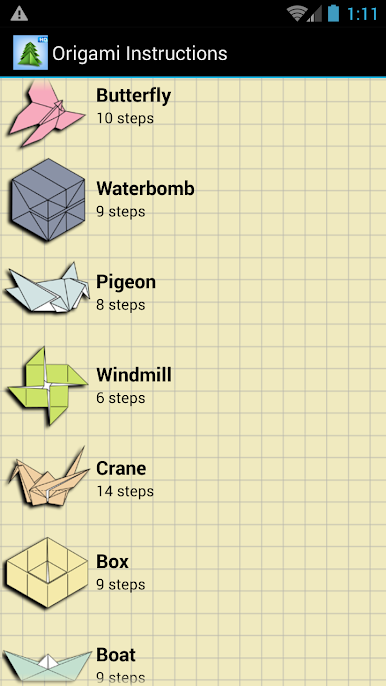 1:11

HD

Origami Instructions

Butterfly
10 steps

Waterbomb
9 steps

Pigeon
8 steps

Windmill
6 steps

Crane
14 steps

Box
9 steps

Boat
9 steps