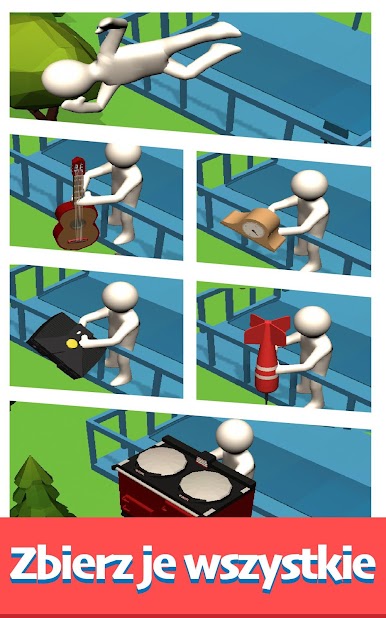 Zbierz je wszystkie