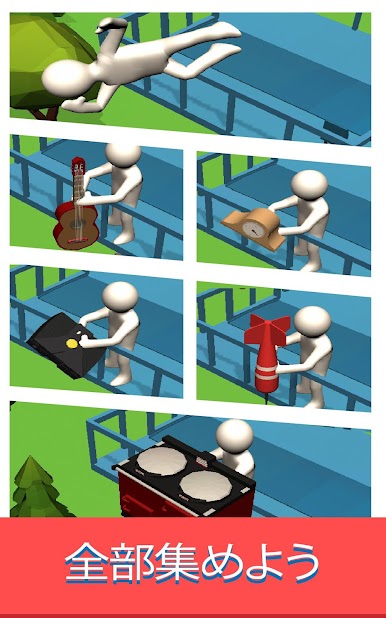 全部集めよう