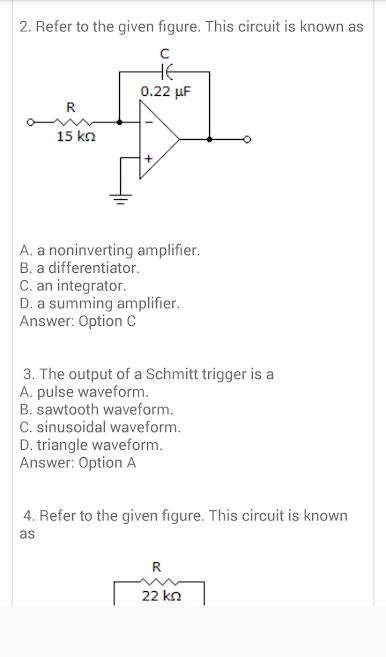 2. Refer to the given figure. This circuit is known as

C
0.22 μF
R
15 kΩ
−
+

A. a noninverting amplifier.
B. a differentiator.
C. an integrator.
D. a summing amplifier.
Answer: Option C

3. The output of a Schmitt trigger is a
A. pulse waveform.
B. sawtooth waveform.
C. sinusoidal waveform.
D. triangle waveform.
Answer: Option A

4. Refer to the given figure. This circuit is known as

R
22 kΩ