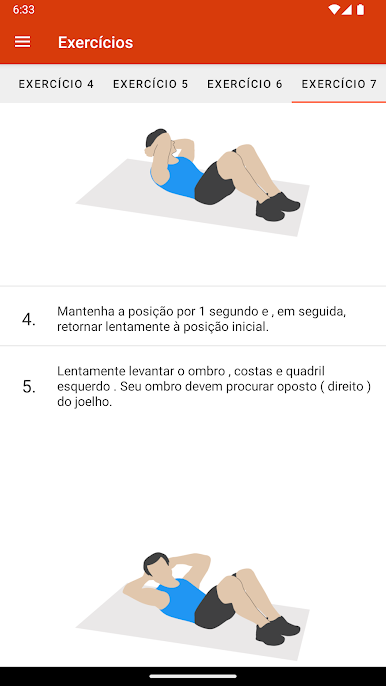 6:33

Exercícios

EXERCÍCIO 4 EXERCÍCIO 5 EXERCÍCIO 6 EXERCÍCIO 7

4. Mantenha a posição por 1 segundo e , em seguida, retornar lentamente à posição inicial.

5. Lentamente levantar o ombro , costas e quadril esquerdo . Seu ombro devem procurar oposto ( direito ) do joelho.