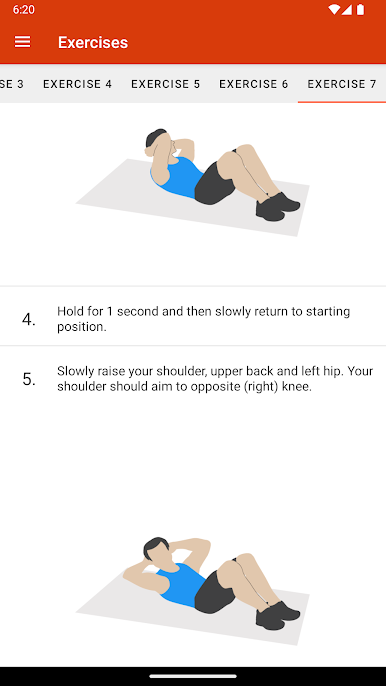 6:20

Exercises

SE 3 EXERCISE 4 EXERCISE 5 EXERCISE 6 EXERCISE 7

4. Hold for 1 second and then slowly return to starting position.

5. Slowly raise your shoulder, upper back and left hip. Your shoulder should aim to opposite (right) knee.