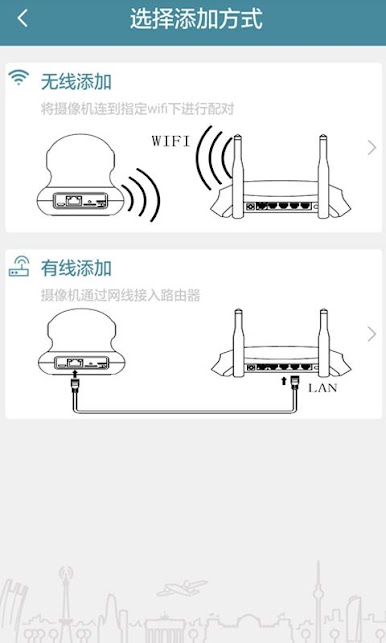 选择添加方式

无线添加
将摄像机连到指定wifi下进行配对

WIFI

有线添加
摄像机通过网线接入路由器

LAN