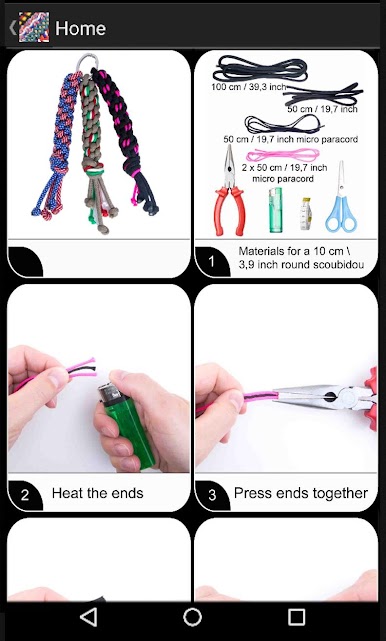 Home

100 cm / 39,3 inch
50 cm / 19,7 inch
50 cm / 19,7 inch micro paracord
2 x 50 cm / 19,7 inch micro paracord

1 Materials for a 10 cm \ 3,9 inch round scoubidou

2 Heat the ends

3 Press ends together