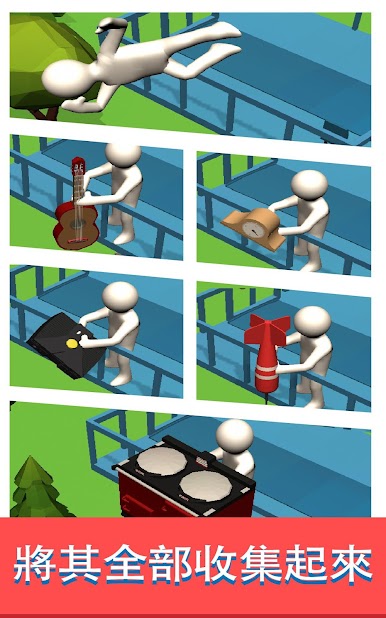 將其全部收集起來