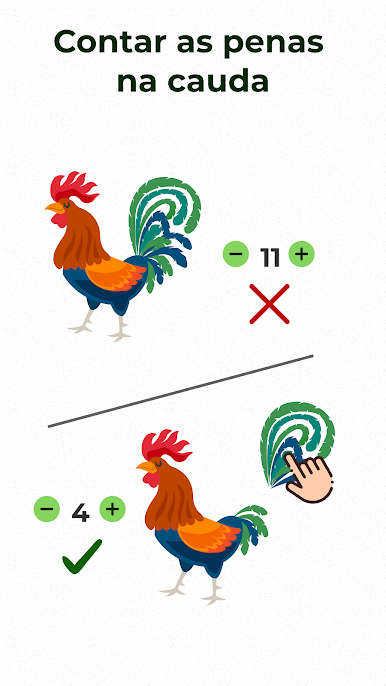 Contar as penas na cauda

− 11 +

− 4 +