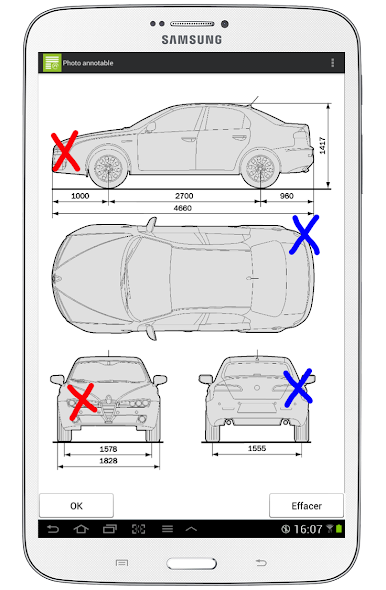 SAMSUNG

Photo annotable

1417

1000 2700 960

4660

1578

1828

1555

OK

Effacer

16:07