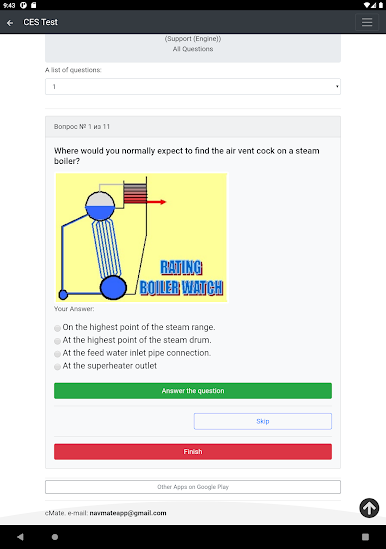 9:43

CES Test

(Support (Engine))
All Questions

A list of questions:

1

Вопрос № 1 из 11

Where would you normally expect to find the air vent cock on a steam boiler?

RATING
BOILER WATCH

Your Answer:

On the highest point of the steam range.
At the highest point of the steam drum.
At the feed water inlet pipe connection.
At the superheater outlet

Answer the question

Skip

Finish

Other Apps on Google Play

cMate. e-mail: navmateapp@gmail.com