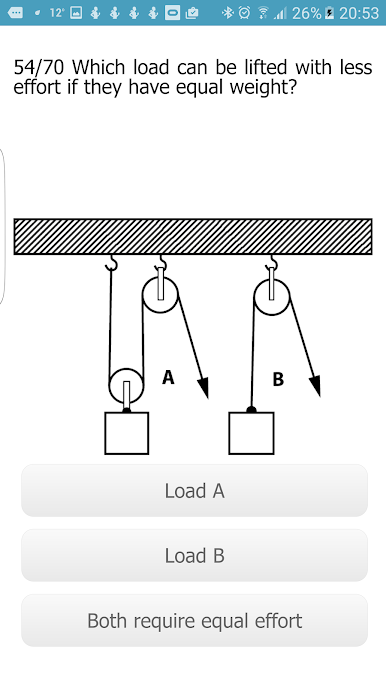 12° 26% 20:53

54/70 Which load can be lifted with less effort if they have equal weight?

A

B

Load A

Load B

Both require equal effort