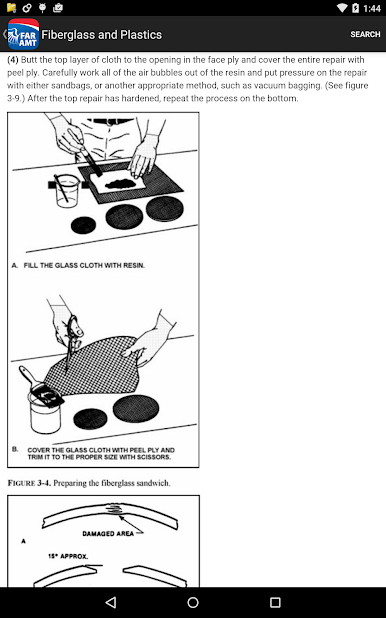 1:44

FAR AMT Fiberglass and Plastics SEARCH

(4) Butt the top layer of cloth to the opening in the face ply and cover the entire repair with peel ply. Carefully work all of the air bubbles out of the resin and put pressure on the repair with either sandbags, or another appropriate method, such as vacuum bagging. (See figure 3-9.) After the top repair has hardened, repeat the process on the bottom.

A. FILL THE GLASS CLOTH WITH RESIN.

B. COVER THE GLASS CLOTH WITH PEEL PLY AND TRIM IT TO THE PROPER SIZE WITH SCISSORS.

FIGURE 3-4. Preparing the fiberglass sandwich.

DAMAGED AREA

A

15° APPROX.