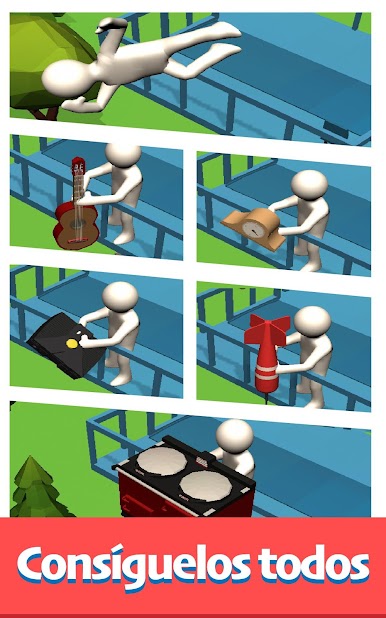 Consíguelos todos