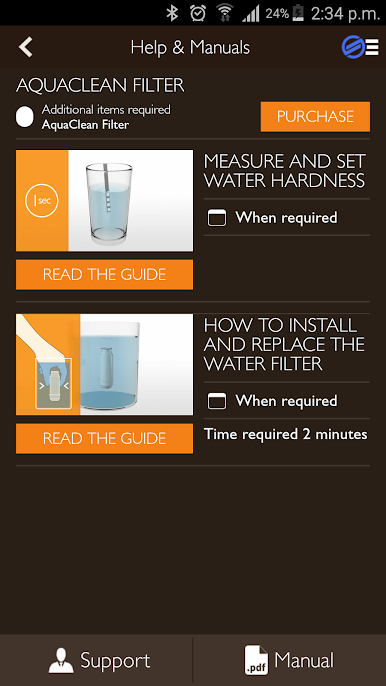 24% 2:34 p.m.

Help & Manuals

AQUACLEAN FILTER

Additional items required
AquaClean Filter

PURCHASE

1 sec

MEASURE AND SET WATER HARDNESS

When required

READ THE GUIDE

HOW TO INSTALL AND REPLACE THE WATER FILTER

When required

Time required 2 minutes

READ THE GUIDE

Support

.pdf Manual