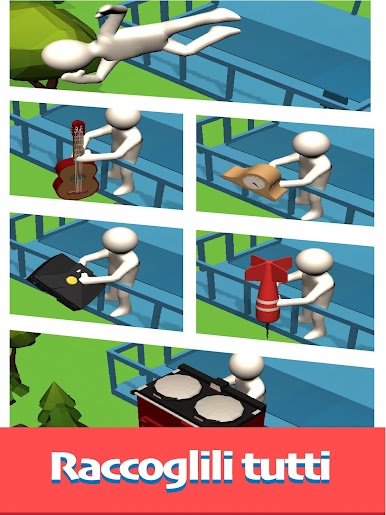 Raccoglili tutti