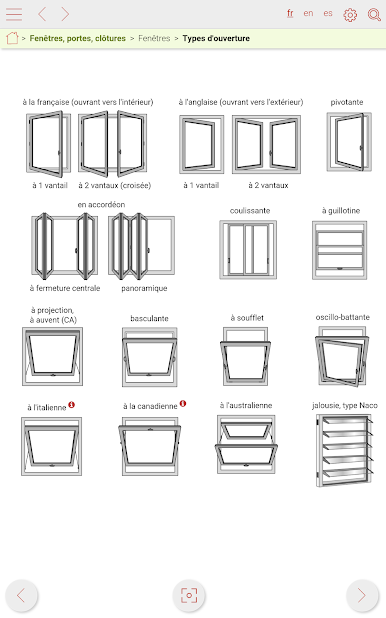 fr en es

> Fenêtres, portes, clôtures > Fenêtres > Types d'ouverture

à la française (ouvrant vers l'intérieur)

à 1 vantail

à 2 vantaux (croisée)

à l'anglaise (ouvrant vers l'extérieur)

à 1 vantail

à 2 vantaux

pivotante

en accordéon

à fermeture centrale

panoramique

coulissante

à guillotine

à projection, à auvent (CA)

basculante

à soufflet

oscillo-battante

à l'italienne

à la canadienne

à l'australienne

jalousie, type Naco