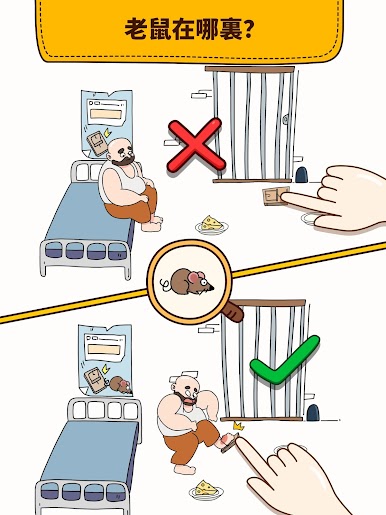 老鼠在哪裏?