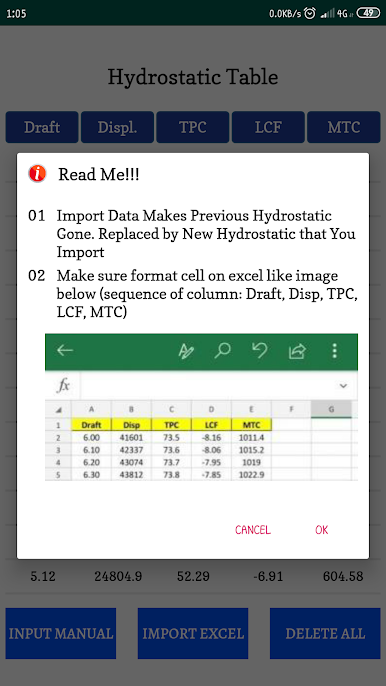 1:05 0.0KB/s 4G 49

Hydrostatic Table

Draft Displ. TPC LCF MTC

Read Me!!!

01 Import Data Makes Previous Hydrostatic Gone. Replaced by New Hydrostatic that You Import

02 Make sure format cell on excel like image below (sequence of column: Draft, Disp, TPC, LCF, MTC)

fx

| | A | B | C | D | E | F | G |
|---|---|---|---|---|---|---|---|
| 1 | Draft | Disp | TPC | LCF | MTC | | |
| 2 | 6.00 | 41601 | 73.5 | -8.16 | 1011.4 | | |
| 3 | 6.10 | 42337 | 73.6 | -8.06 | 1015.2 | | |
| 4 | 6.20 | 43074 | 73.7 | -7.95 | 1019 | | |
| 5 | 6.30 | 43812 | 73.8 | -7.85 | 1022.9 | | |

CANCEL OK

5.12 24804.9 52.29 -6.91 604.58

INPUT MANUAL IMPORT EXCEL DELETE ALL