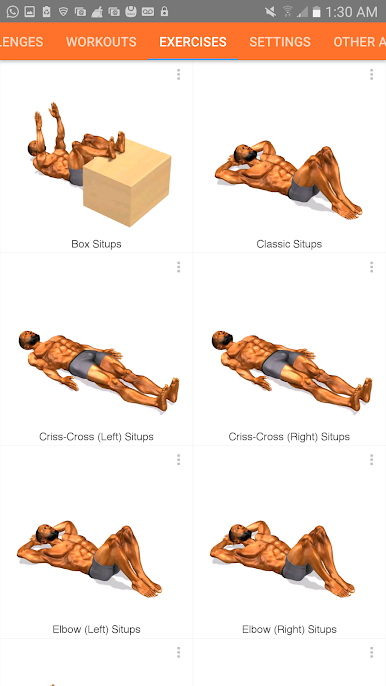 1:30 AM

LENGES WORKOUTS EXERCISES SETTINGS OTHER A

Box Situps

Classic Situps

Criss-Cross (Left) Situps

Criss-Cross (Right) Situps

Elbow (Left) Situps

Elbow (Right) Situps