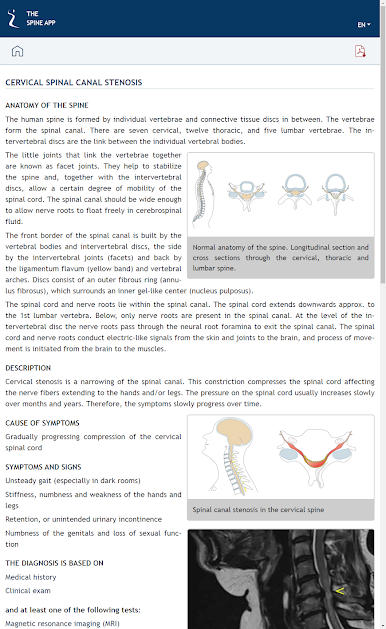 THE
SPINE APP

EN

CERVICAL SPINAL CANAL STENOSIS

ANATOMY OF THE SPINE

The human spine is formed by individual vertebrae and connective tissue discs in between. The vertebrae form the spinal canal. There are seven cervical, twelve thoracic, and five lumbar vertebrae. The intervertebral discs are the link between the individual vertebral bodies.

The little joints that link the vertebrae together are known as facet joints. They help to stabilize the spine and, together with the intervertebral discs, allow a certain degree of mobility of the spinal cord. The spinal canal should be wide enough to allow nerve roots to float freely in cerebrospinal fluid.

Normal anatomy of the spine. Longitudinal section and cross sections through the cervical, thoracic and lumbar spine.

The front border of the spinal canal is built by the vertebral bodies and intervertebral discs, the side by the intervertebral joints (facets) and back by the ligamentum flavum (yellow band) and vertebral arches. Discs consist of an outer fibrous ring (annulus fibrosus), which surrounds an inner gel-like center (nucleus pulposus).

The spinal cord and nerve roots lie within the spinal canal. The spinal cord extends downwards approx. to the 1st lumbar vertebra. Below, only nerve roots are present in the spinal canal. At the level of the intervertebral disc the nerve roots pass through the neural root foramina to exit the spinal canal. The spinal cord and nerve roots conduct electric-like signals from the skin and joints to the brain, and process of movement is initiated from the brain to the muscles.

DESCRIPTION

Cervical stenosis is a narrowing of the spinal canal. This constriction compresses the spinal cord affecting the nerve fibers extending to the hands and/or legs. The pressure on the spinal cord usually increases slowly over months and years. Therefore, the symptoms slowly progress over time.

CAUSE OF SYMPTOMS

Gradually progressing compression of the cervical spinal cord

Spinal canal stenosis in the cervical spine

SYMPTOMS AND SIGNS

Unsteady gait (especially in dark rooms)

Stiffness, numbness and weakness of the hands and legs

Retention, or unintended urinary incontinence

Numbness of the genitals and loss of sexual function

THE DIAGNOSIS IS BASED ON

Medical history

Clinical exam

and at least one of the following tests:

Magnetic resonance imaging (MRI)