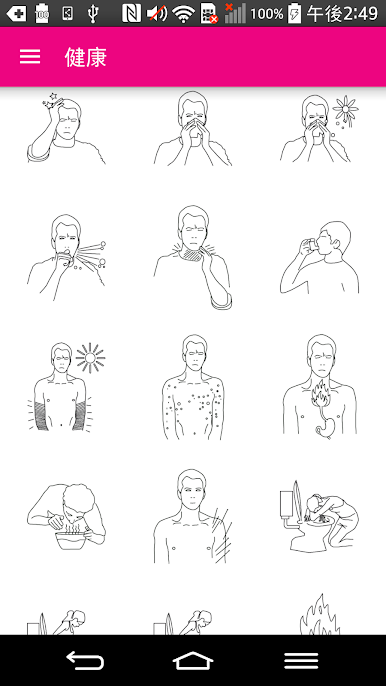 100% 午後2:49

健康