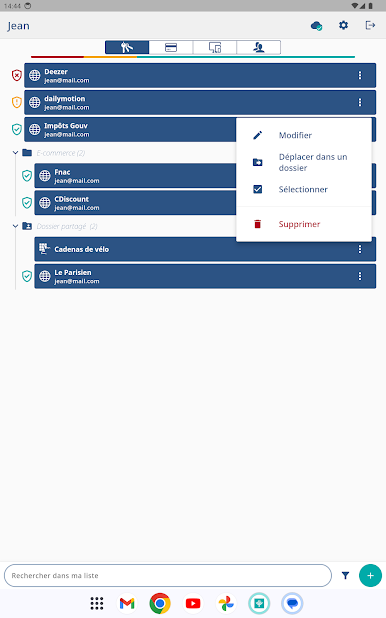 14:44

Jean

Deezer
jean@mail.com

dailymotion
jean@mail.com

Impôts Gouv
jean@mail.com

E-commerce (2)

Fnac
jean@mail.com

CDiscount
jean@mail.com

Dossier partagé (2)

Cadenas de vélo

Le Parisien
jean@mail.com

Modifier

Déplacer dans un dossier

Sélectionner

Supprimer

Rechercher dans ma liste