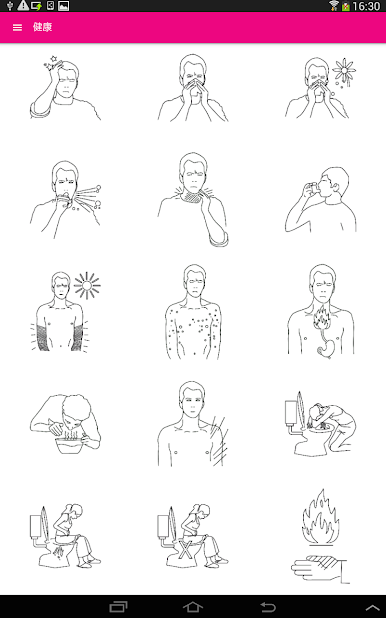 16:30

健康