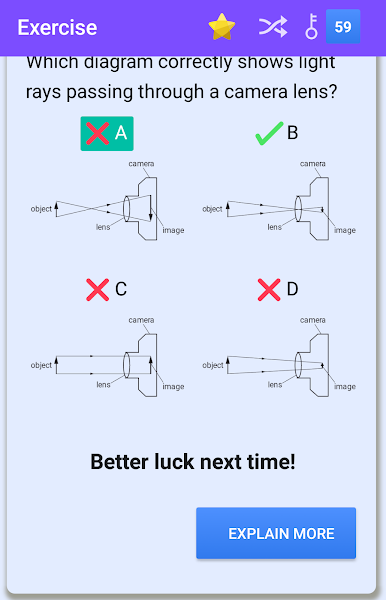 Exercise 59

Which diagram correctly shows light rays passing through a camera lens?

A

camera
object
lens
image

B

camera
object
lens
image

C

camera
object
lens
image

D

camera
object
lens
image

Better luck next time!

EXPLAIN MORE