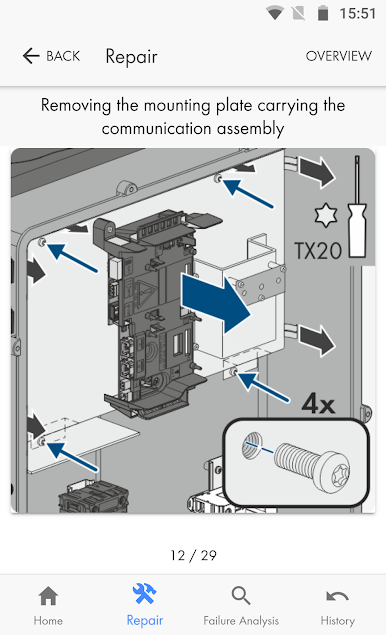 15:51

BACK Repair OVERVIEW

Removing the mounting plate carrying the communication assembly

TX20

4x

12 / 29

Home Repair Failure Analysis History