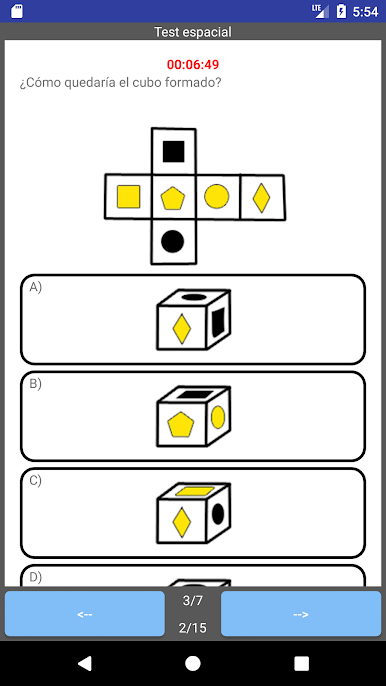 LTE 5:54

Test espacial

00:06:49

¿Cómo quedaría el cubo formado?

A)

B)

C)

D)

<--

3/7

2/15

-->