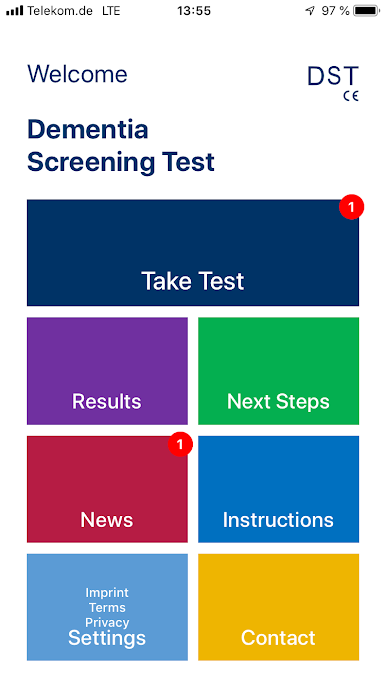 Telekom.de LTE 13:55 97 %

Welcome

DST
CE

Dementia Screening Test

1

Take Test

Results

Next Steps

1

News

Instructions

Imprint
Terms
Privacy
Settings

Contact