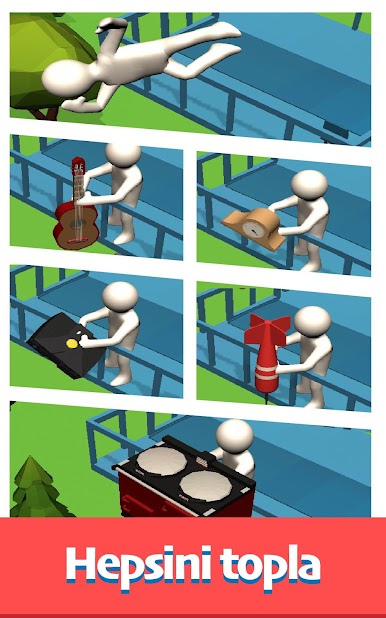 Hepsini topla